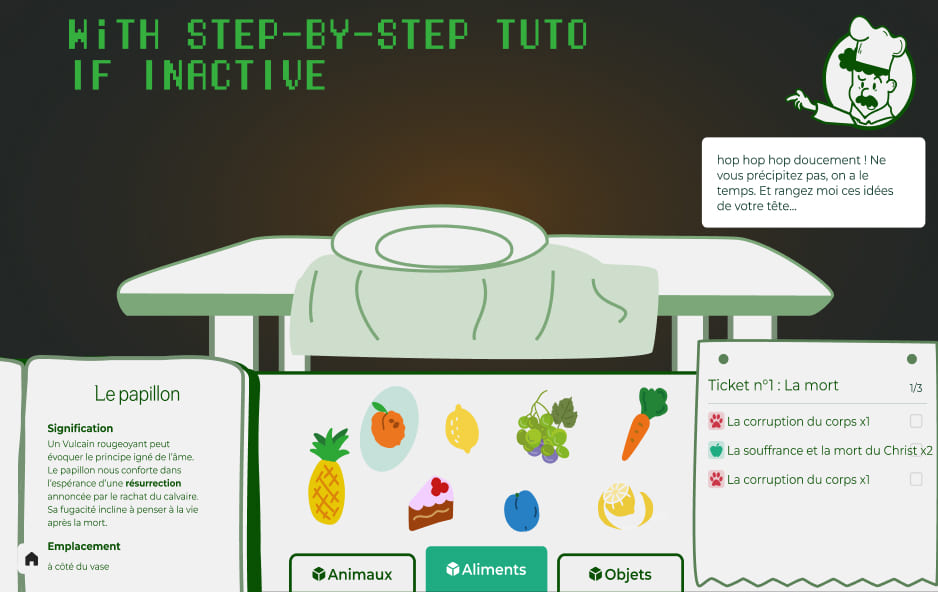 WiTH STEP-BY-STEP TUTO
IF INACTIVE

hop hop hop doucement ! Ne vous précipitez pas, on a le temps. Et rangez moi ces idées de votre tête...

Le papillon

Signification
Un Vulcain rougeoyant peut évoquer le principe igné de l'âme. Le papillon nous conforte dans l'espérance d'une résurrection annoncée par le rachat du calvaire. Sa fugacité incline à penser à la vie après la mort.

Emplacement
à côté du vase

Animaux
Aliments
Objets

Ticket n°1 : La mort
1/3
La corruption du corps x1
La souffrance et la mort du Christ x2
La corruption du corps x1